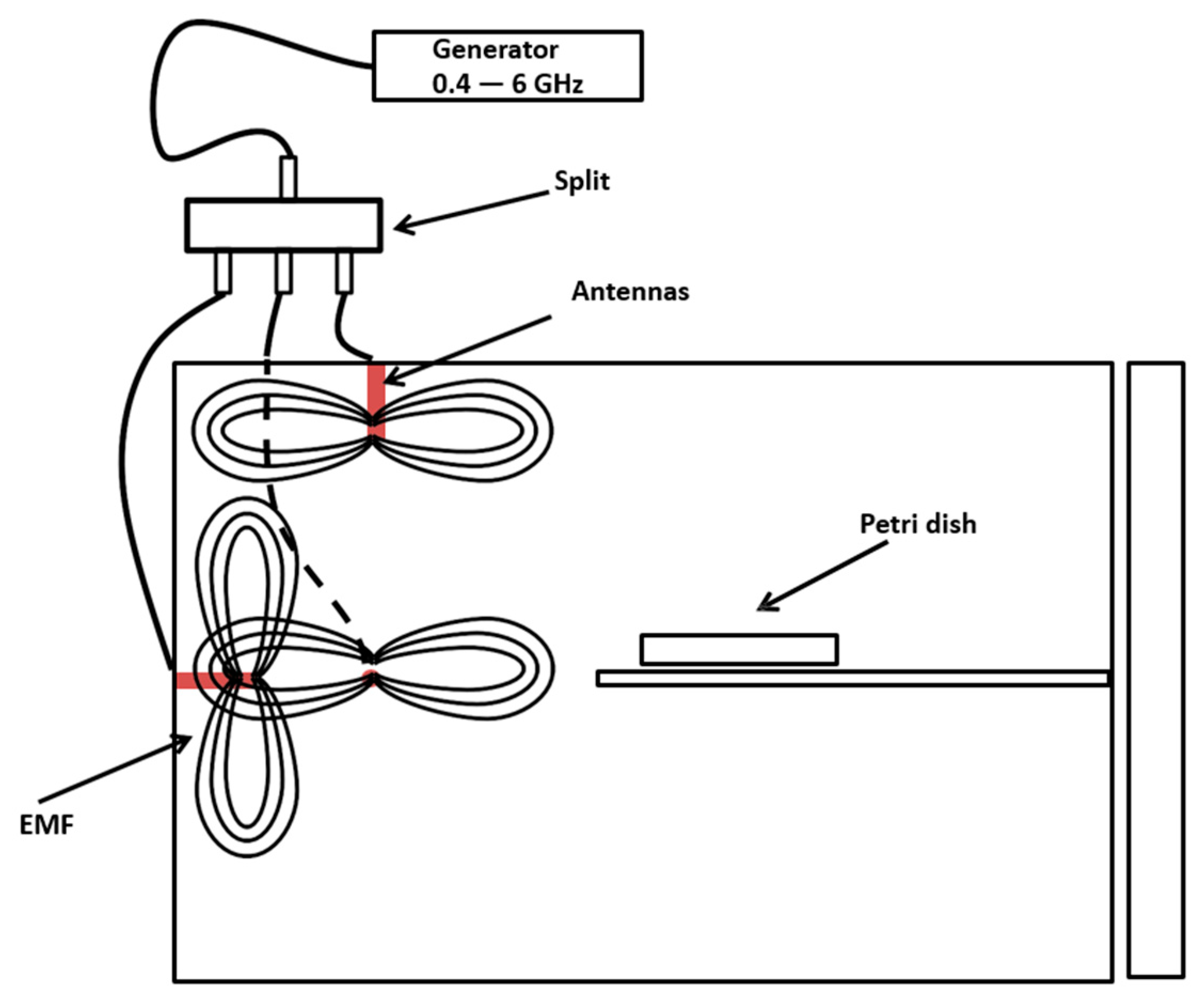 Generator
0.4 — 6 GHz

Split

Antennas

Petri dish

EMF