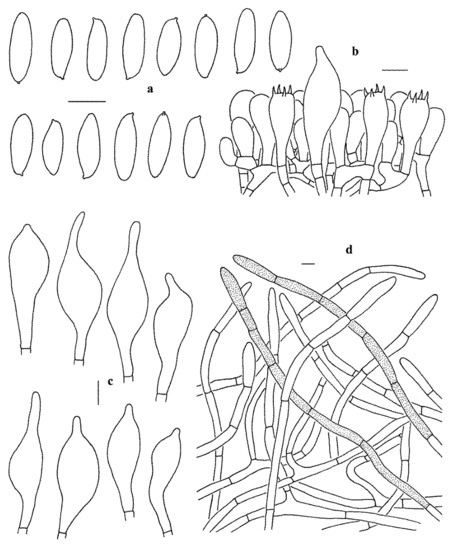 a

b

c

d