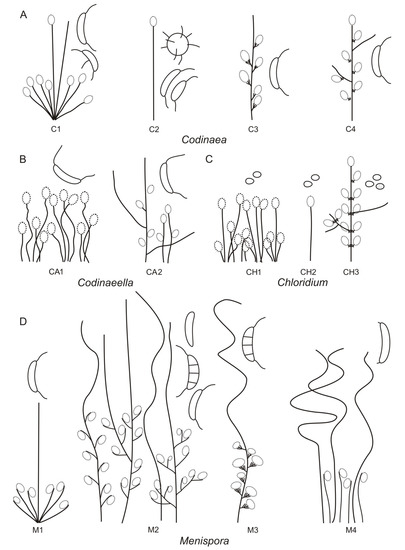 A

C1

C2

C3

C4

Codinaea

B

CA1

CA2

Codinaeella

C

CH1

CH2

CH3

Chloridium

D

M1

M2

M3

M4

Menispora