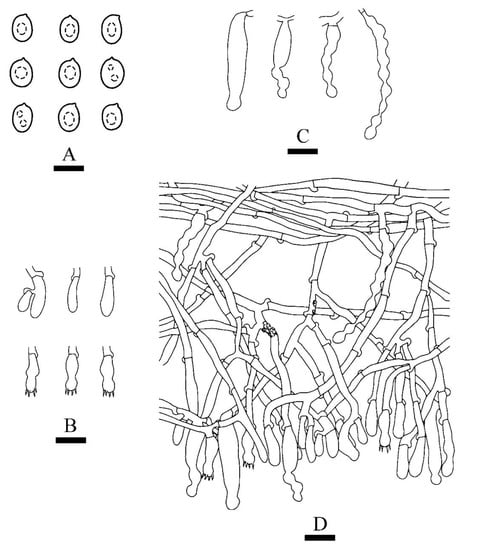 A

C

B

D