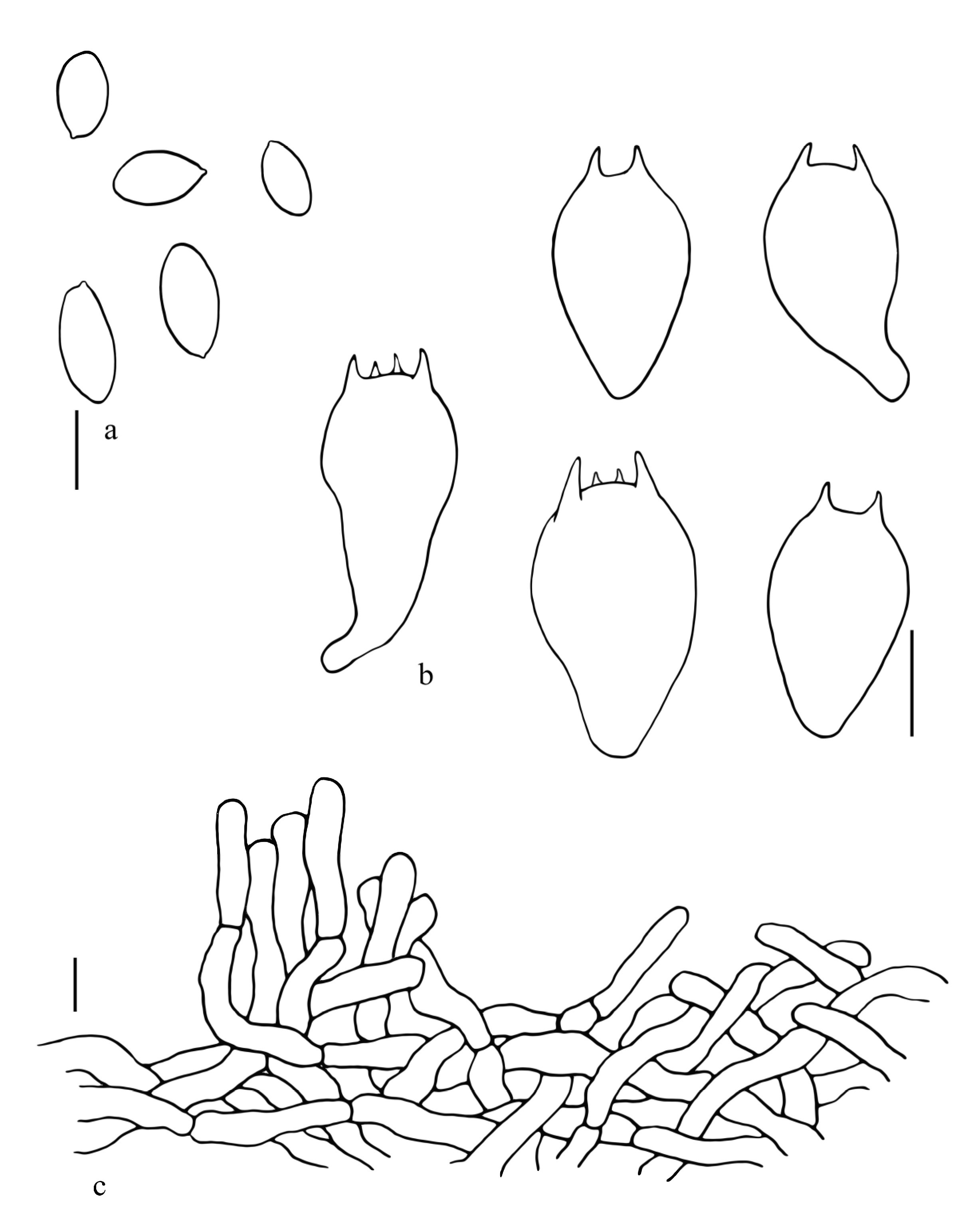 a

b

c