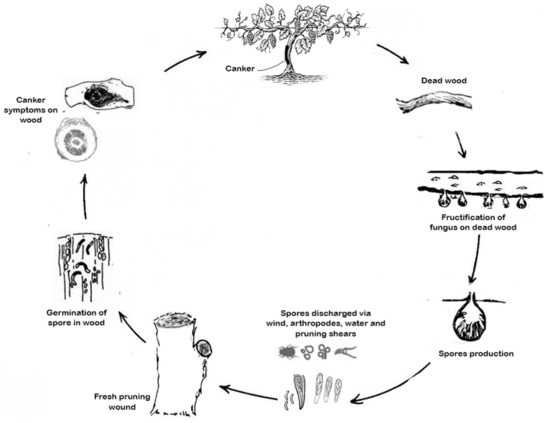 Canker

Dead wood

Fructification of fungus on dead wood

Spores production

Spores discharged via wind, arthropodes, water and pruning shears

Fresh pruning wound

Germination of spore in wood

Canker symptoms on wood