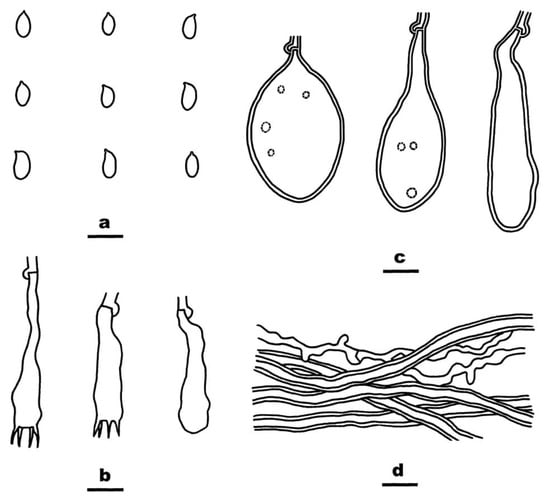 a

c

b

d