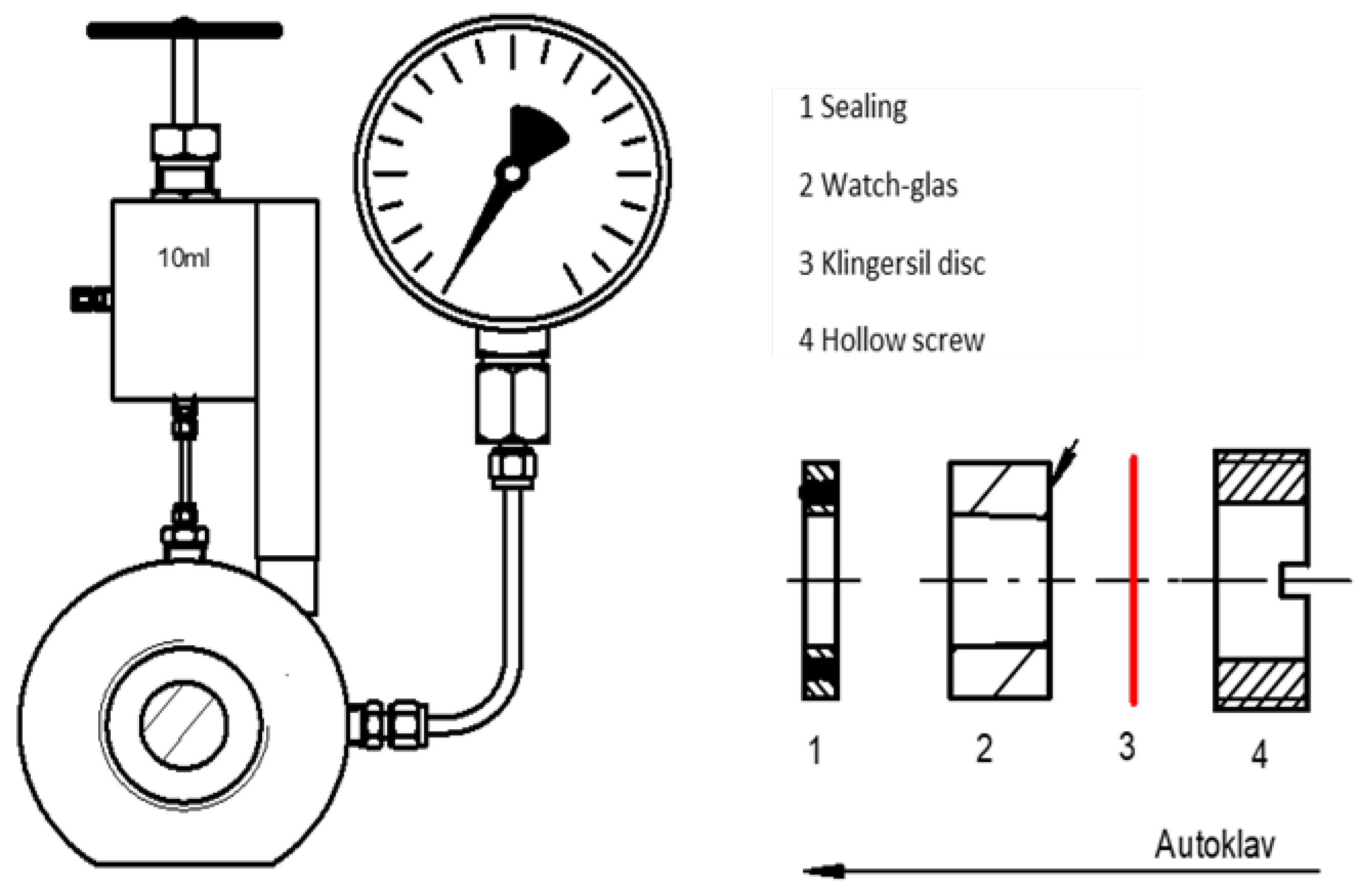 10ml

1 Sealing

2 Watch-glas

3 Klingersil disc

4 Hollow screw

1

2

3

4

Autoklav