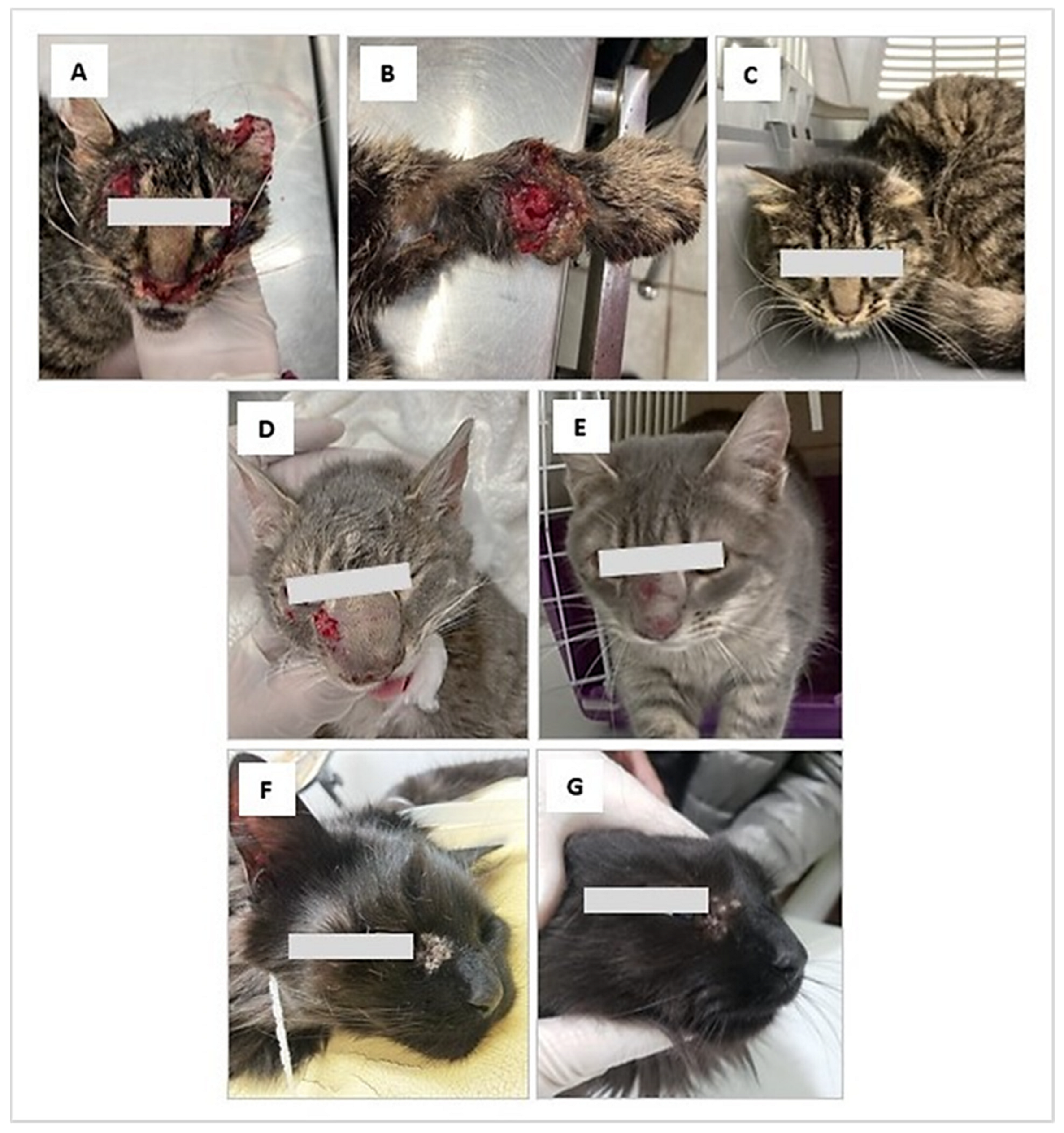 A

B

C

D

E

F

G