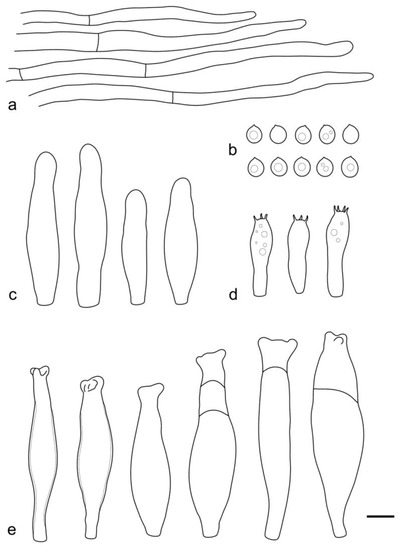 a

b

c

d

e