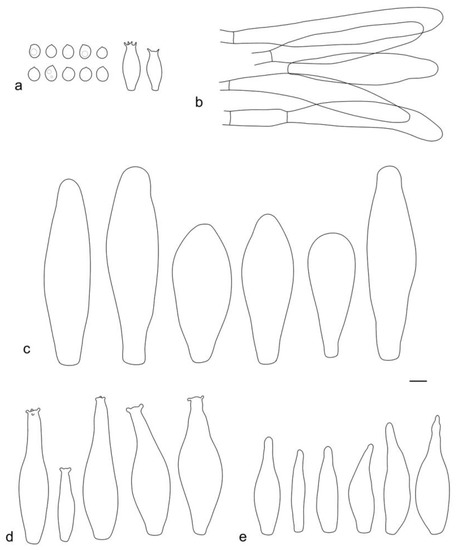 a

b

c

d

e