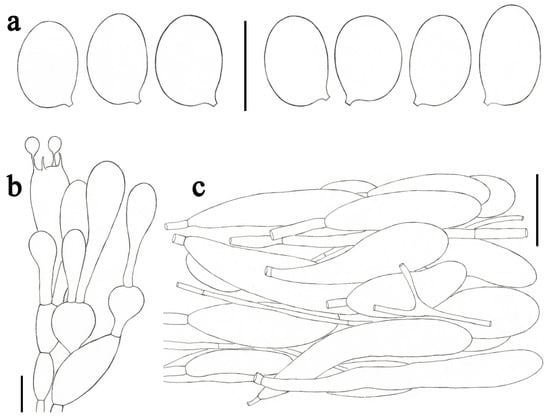 a

b

c