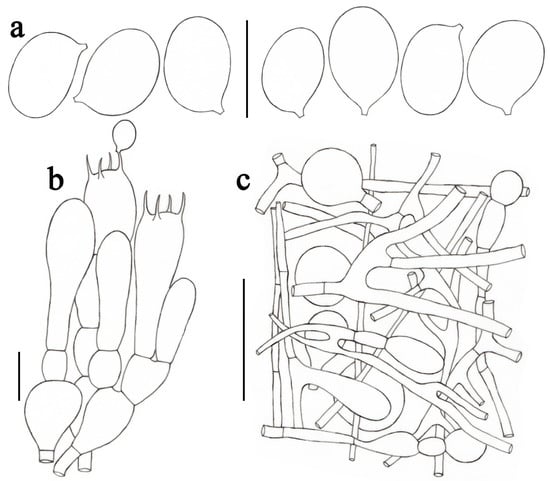 a

b

c