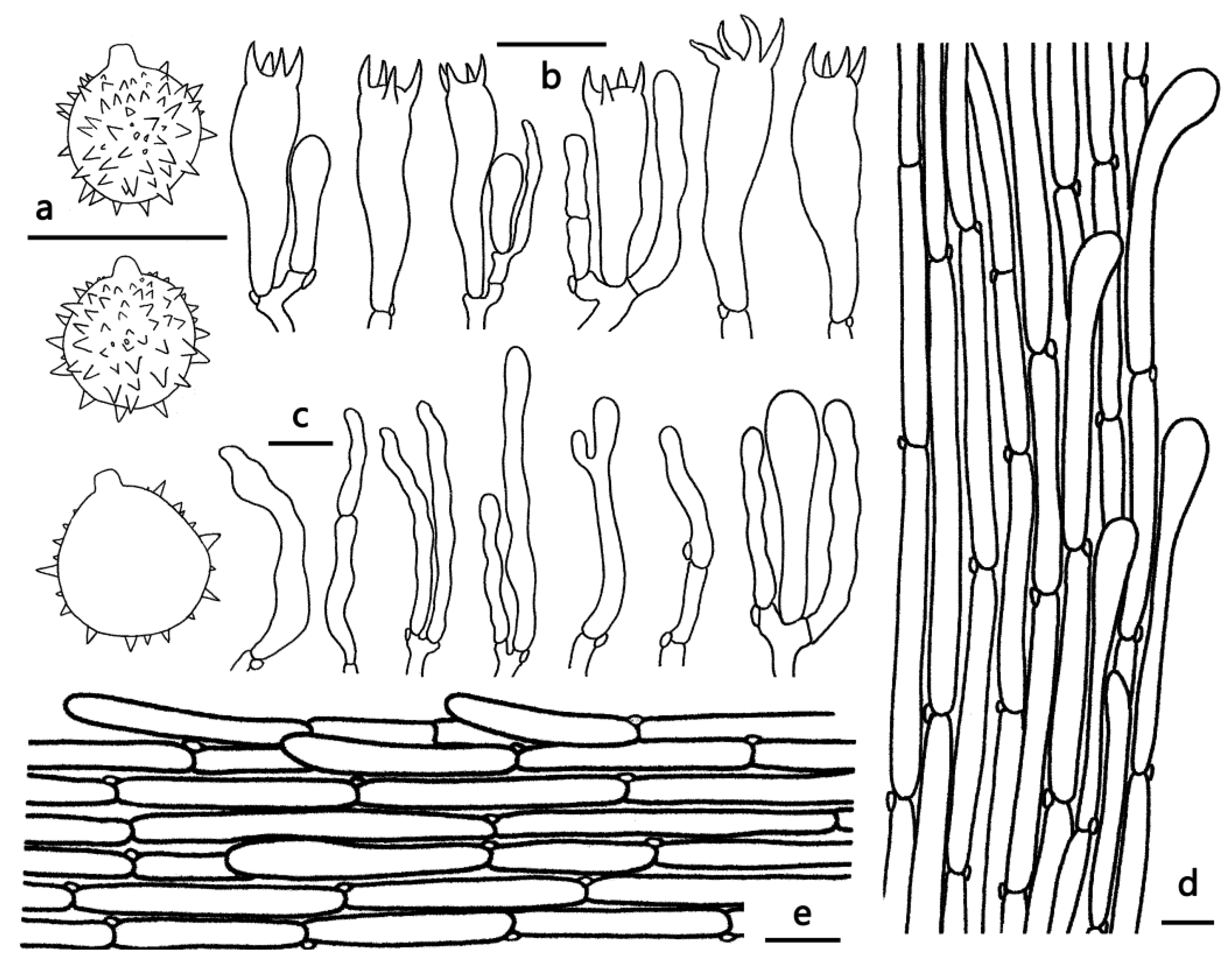 a
b
c
d
e