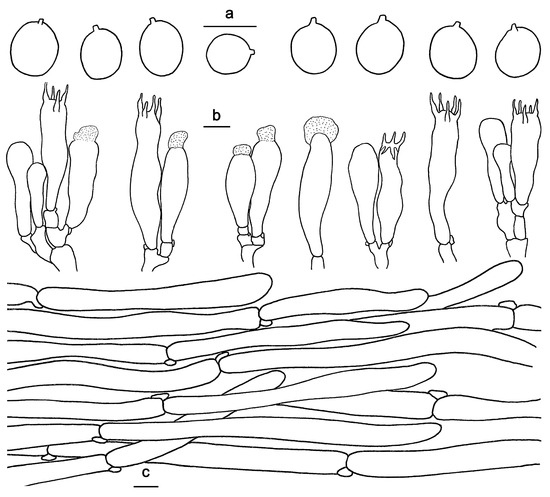 a

b

c