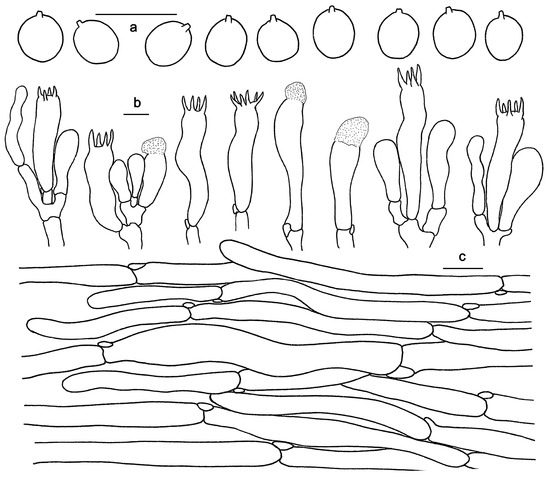 a
b
c