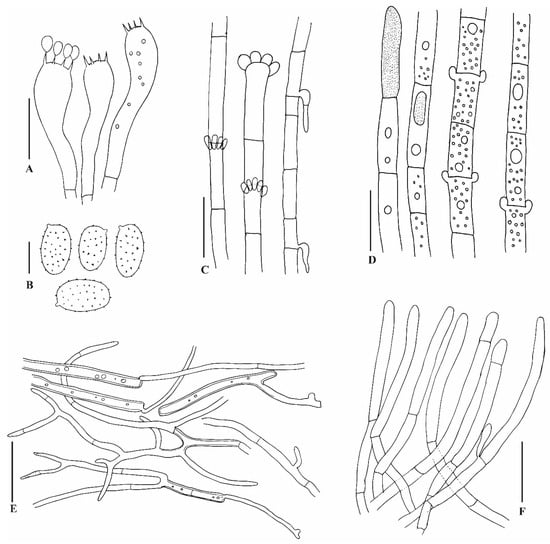 A

B

C

D

E

F