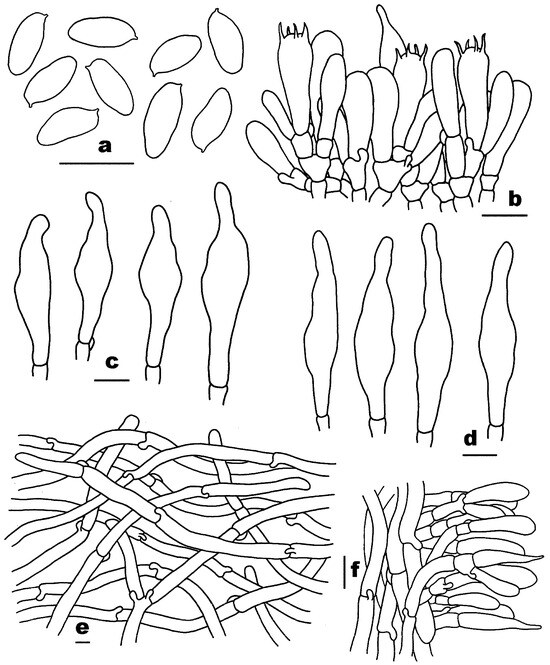 a
b
c
d
e
f