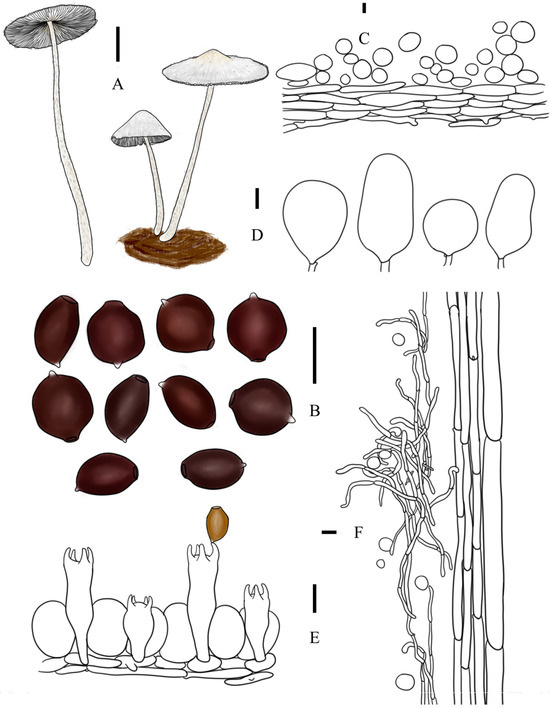 A

C

D

B

F

E