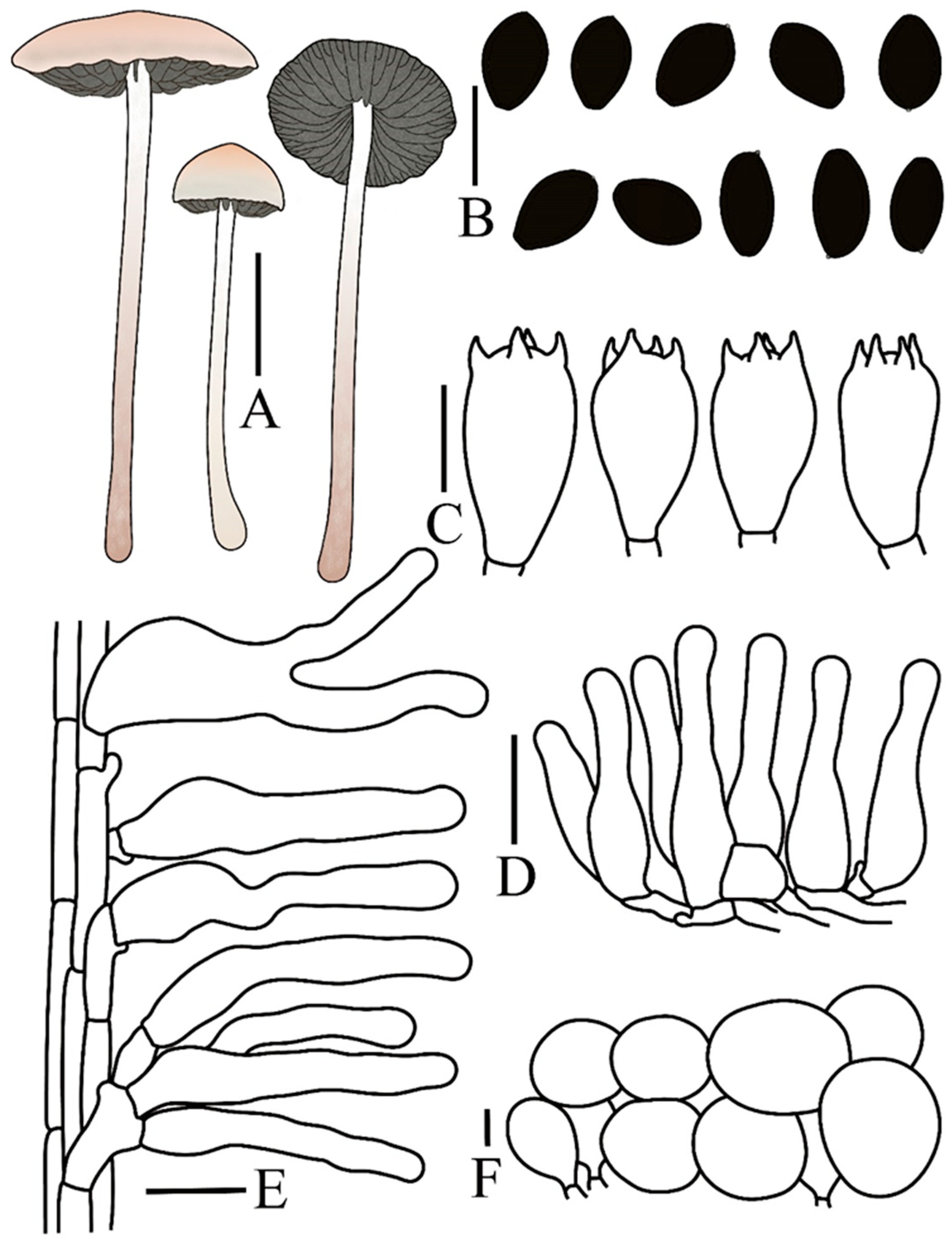 A
B
C
D
E
F