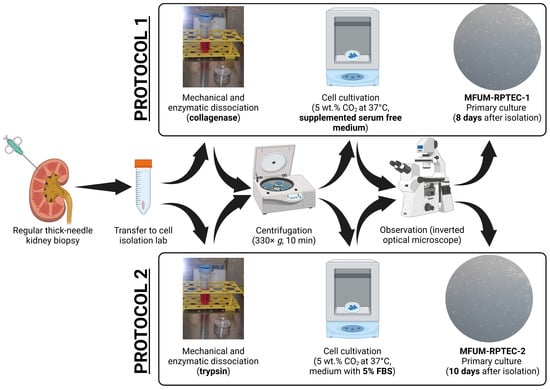 PROTOCOL 1

Mechanical and enzymatic dissociation (collagenase)

Cell cultivation (5 wt.% $CO_2$ at 37°C, supplemented serum free medium)

MFUM-RPTEC-1
Primary culture (8 days after isolation)

Regular thick-needle kidney biopsy

Transfer to cell isolation lab

Centrifugation (330× $g$, 10 min)

Observation (inverted optical microscope)

PROTOCOL 2

Mechanical and enzymatic dissociation (trypsin)

Cell cultivation (5 wt.% $CO_2$ at 37°C, medium with 5% FBS)

MFUM-RPTEC-2
Primary culture (10 days after isolation)