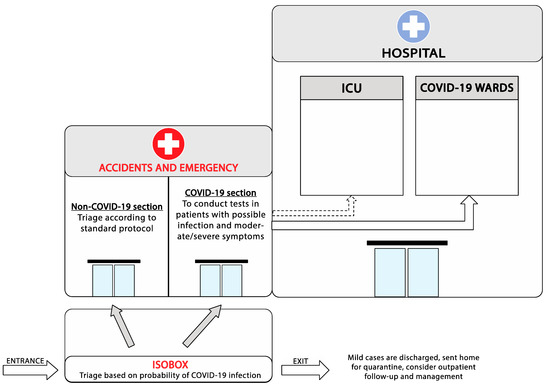 HOSPITAL

ICU

COVID-19 WARDS

ACCIDENTS AND EMERGENCY

Non-COVID-19 section
Triage according to standard protocol

COVID-19 section
To conduct tests in patients with possible infection and moderate/severe symptoms

ENTRANCE

ISOBOX
Triage based on probability of COVID-19 infection

EXIT

Mild cases are discharged, sent home for quarantine, consider outpatient follow-up and management