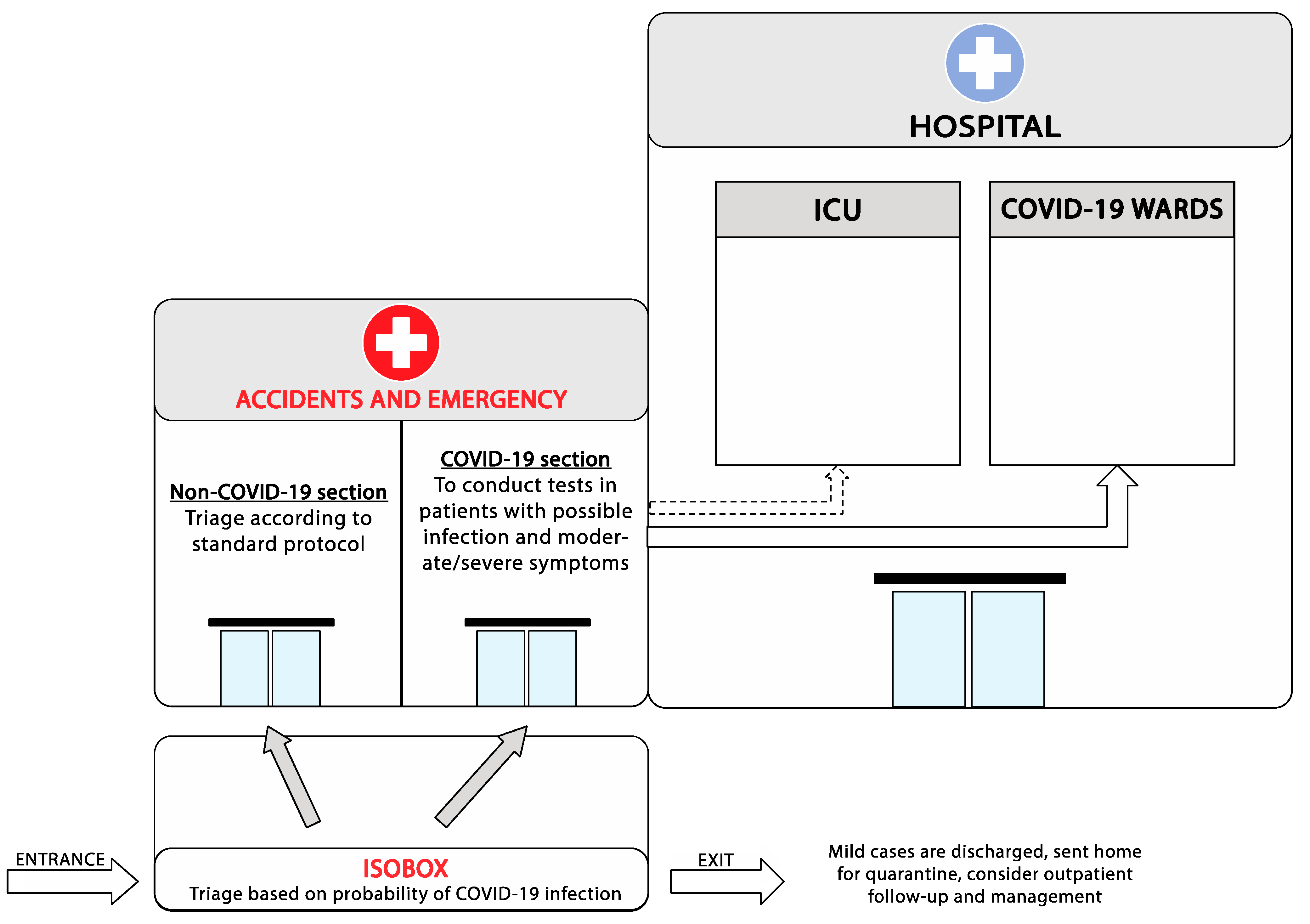 HOSPITAL

ICU

COVID-19 WARDS

ACCIDENTS AND EMERGENCY

Non-COVID-19 section
Triage according to standard protocol

COVID-19 section
To conduct tests in patients with possible infection and moderate/severe symptoms

ENTRANCE

ISOBOX
Triage based on probability of COVID-19 infection

EXIT

Mild cases are discharged, sent home for quarantine, consider outpatient follow-up and management