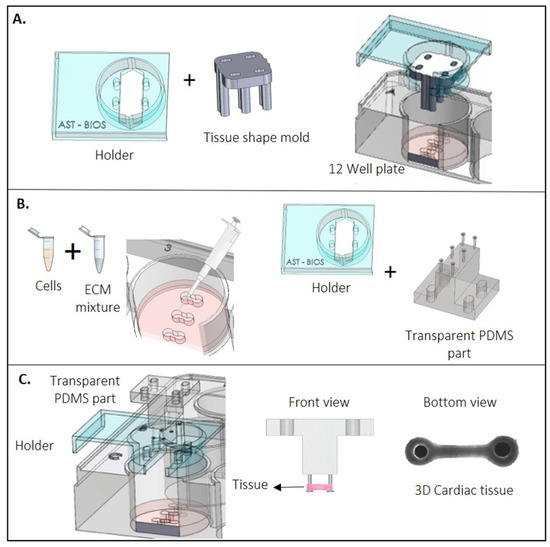 A.

AST - BIOS

Holder

+

Tissue shape mold

12 Well plate

B.

Cells

+

ECM mixture

3

AST - BIOS

Holder

+

Transparent PDMS part

C.

Transparent PDMS part

Holder

Front view

Tissue

Bottom view

3D Cardiac tissue