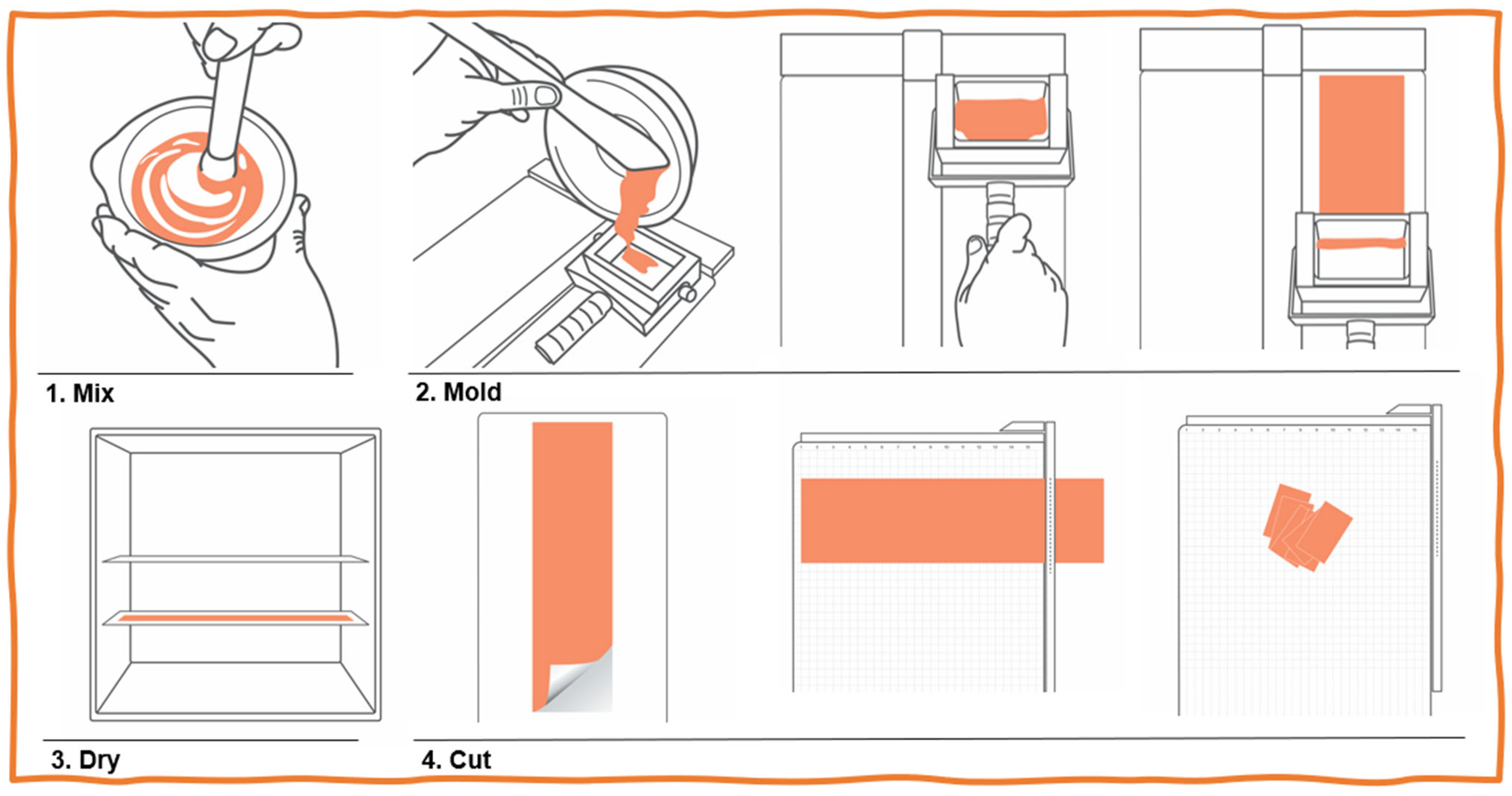 1. Mix

2. Mold

3. Dry

4. Cut