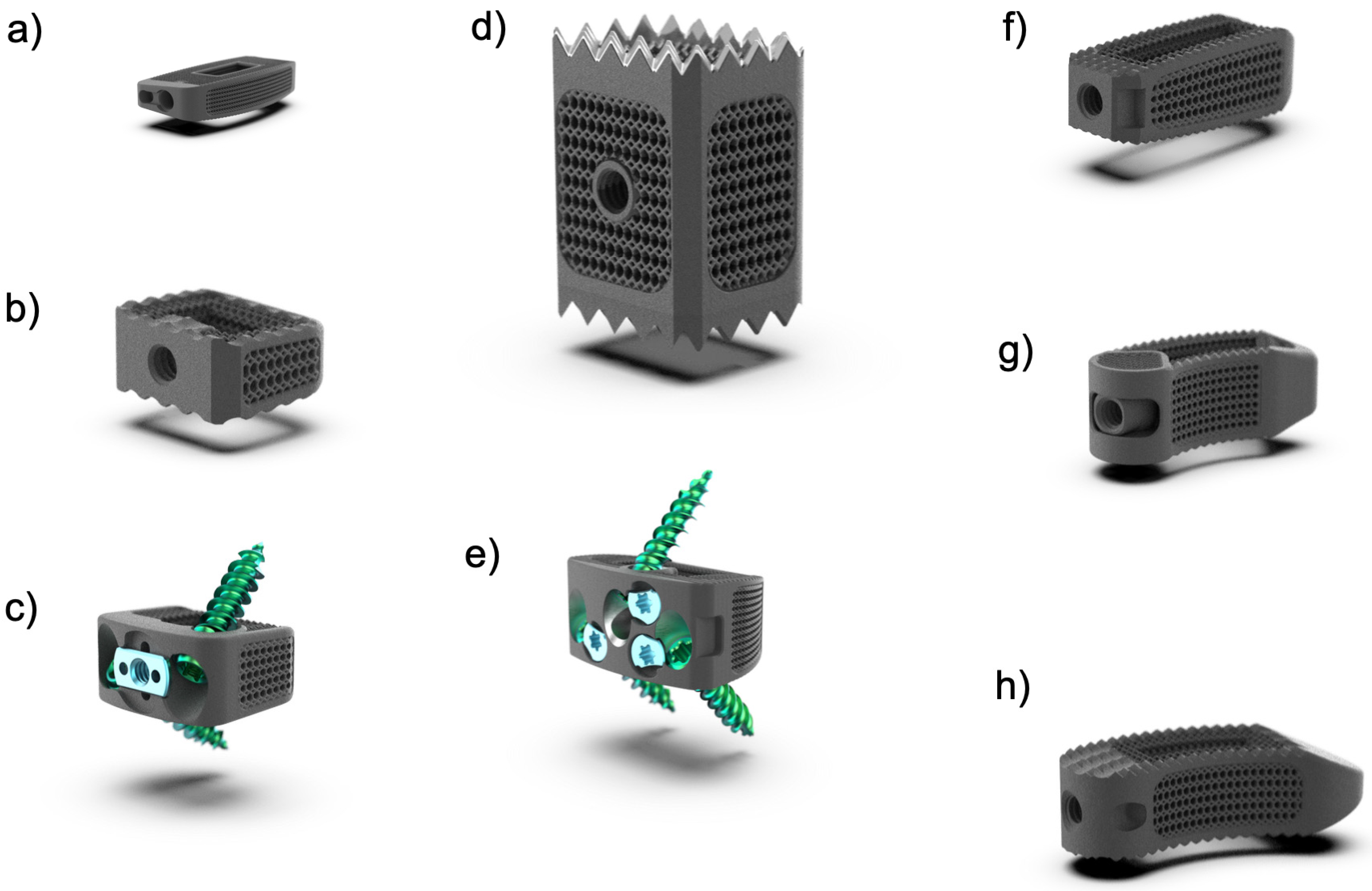 a)

b)

c)

d)

e)

f)

g)

h)