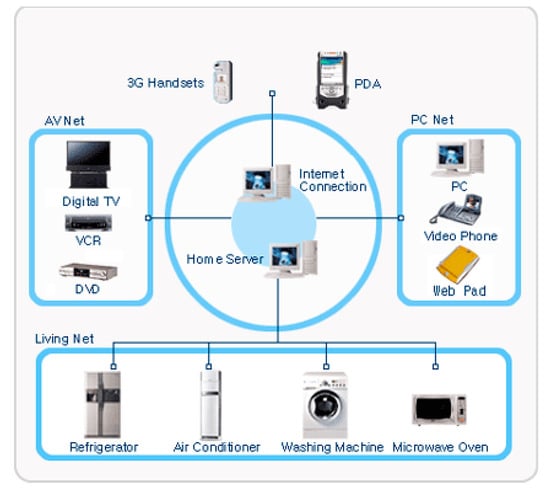 3G Handsets

PDA

AV Net

Digital TV

VCR

DVD

Internet Connection

Home Server

PC Net

PC

Video Phone

Web Pad

Living Net

Refrigerator

Air Conditioner

Washing Machine

Microwave Oven