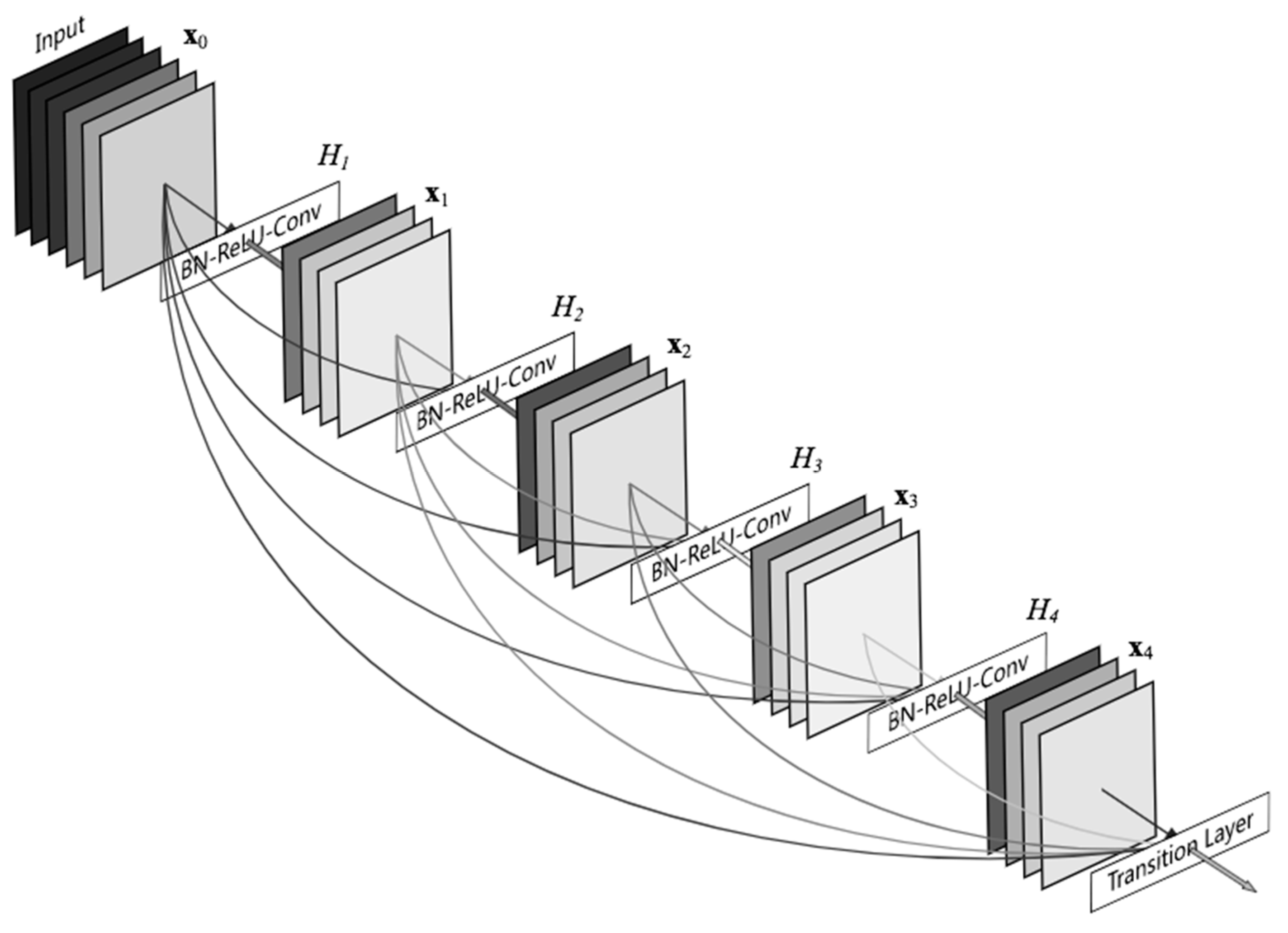 Input

$\mathbf{x}_0$

$H_1$

BN-ReLU-Conv

$\mathbf{x}_1$

$H_2$

BN-ReLU-Conv

$\mathbf{x}_2$

$H_3$

BN-ReLU-Conv

$\mathbf{x}_3$

$H_4$

BN-ReLU-Conv

$\mathbf{x}_4$

Transition Layer