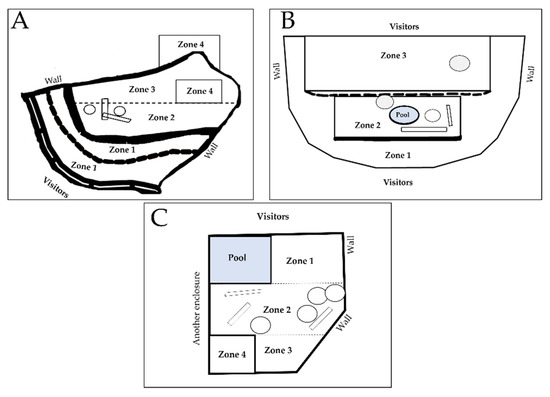 A

Zone 4
Wall
Zone 3
Zone 4
Zone 2
Zone 1
Wall
Zone 1
Visitors

B

Visitors
Wall
Zone 3
Wall
Pool
Zone 2
Zone 1
Visitors

C

Visitors
Pool
Zone 1
Wall
Another enclosure
Zone 2
Wall
Zone 4
Zone 3