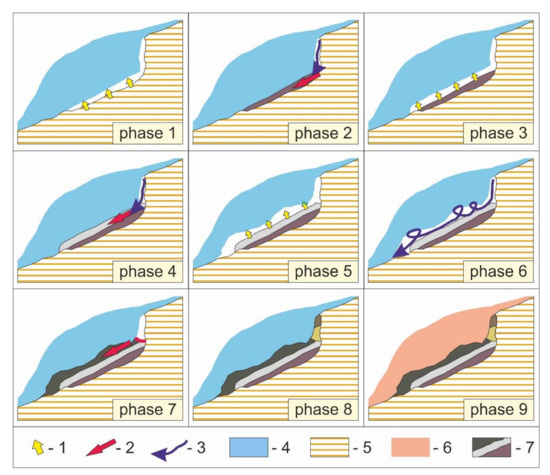 phase 1

phase 2

phase 3

phase 4

phase 5

phase 6

phase 7

phase 8

phase 9

- 1 - 2 - 3 - 4 - 5 - 6 - 7