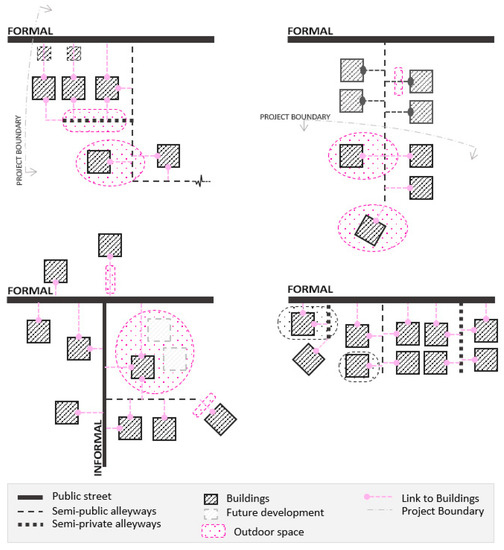 FORMAL

PROJECT BOUNDARY

FORMAL

PROJECT BOUNDARY

FORMAL

INFORMAL

FORMAL

Public street
Semi-public alleyways
Semi-private alleyways

Buildings
Future development
Outdoor space

Link to Buildings
Project Boundary