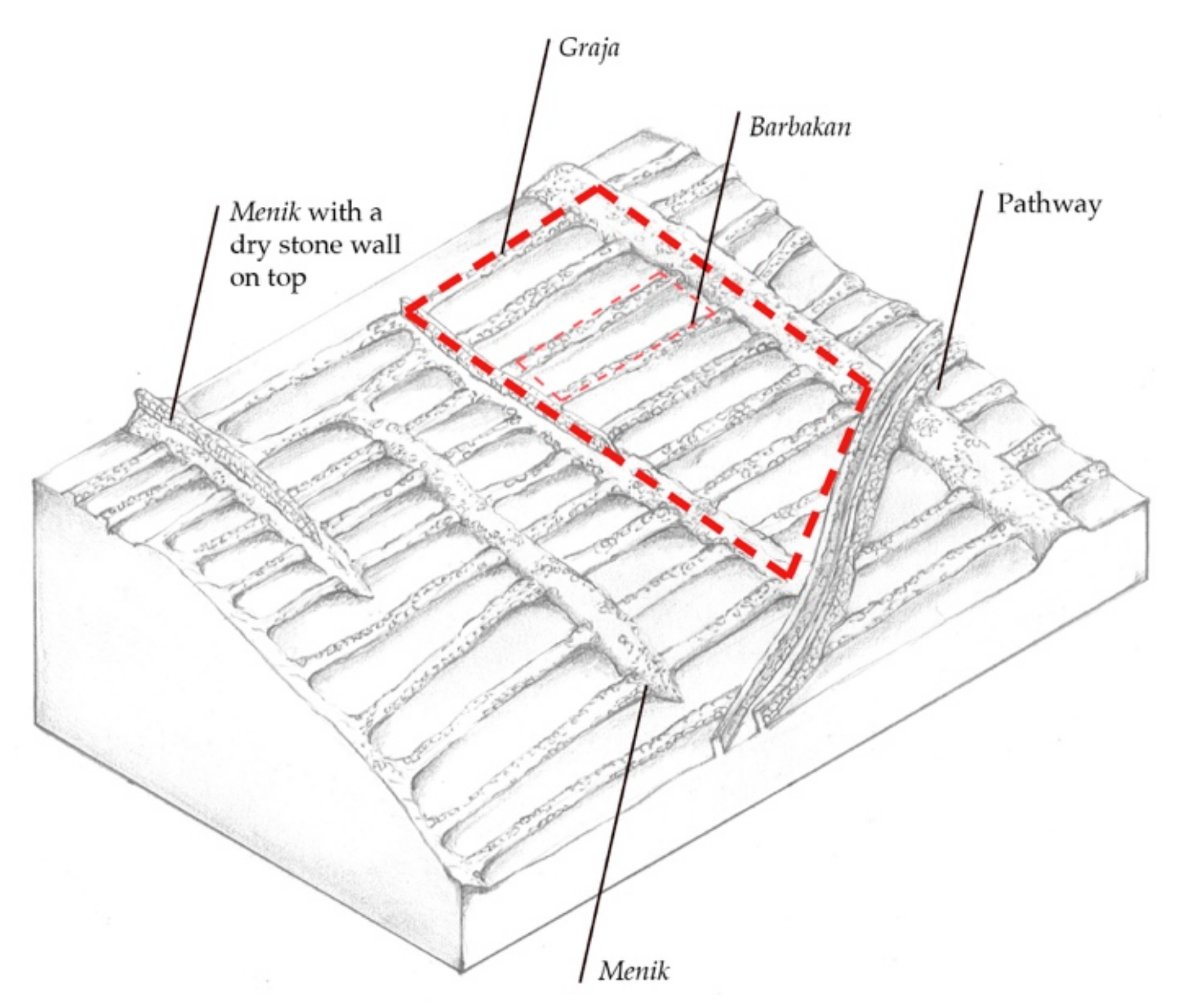 Graja

Barbakan

Menik with a dry stone wall on top

Pathway

Menik