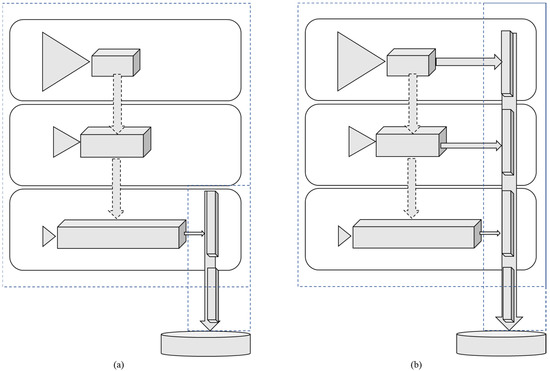 (a)

(b)