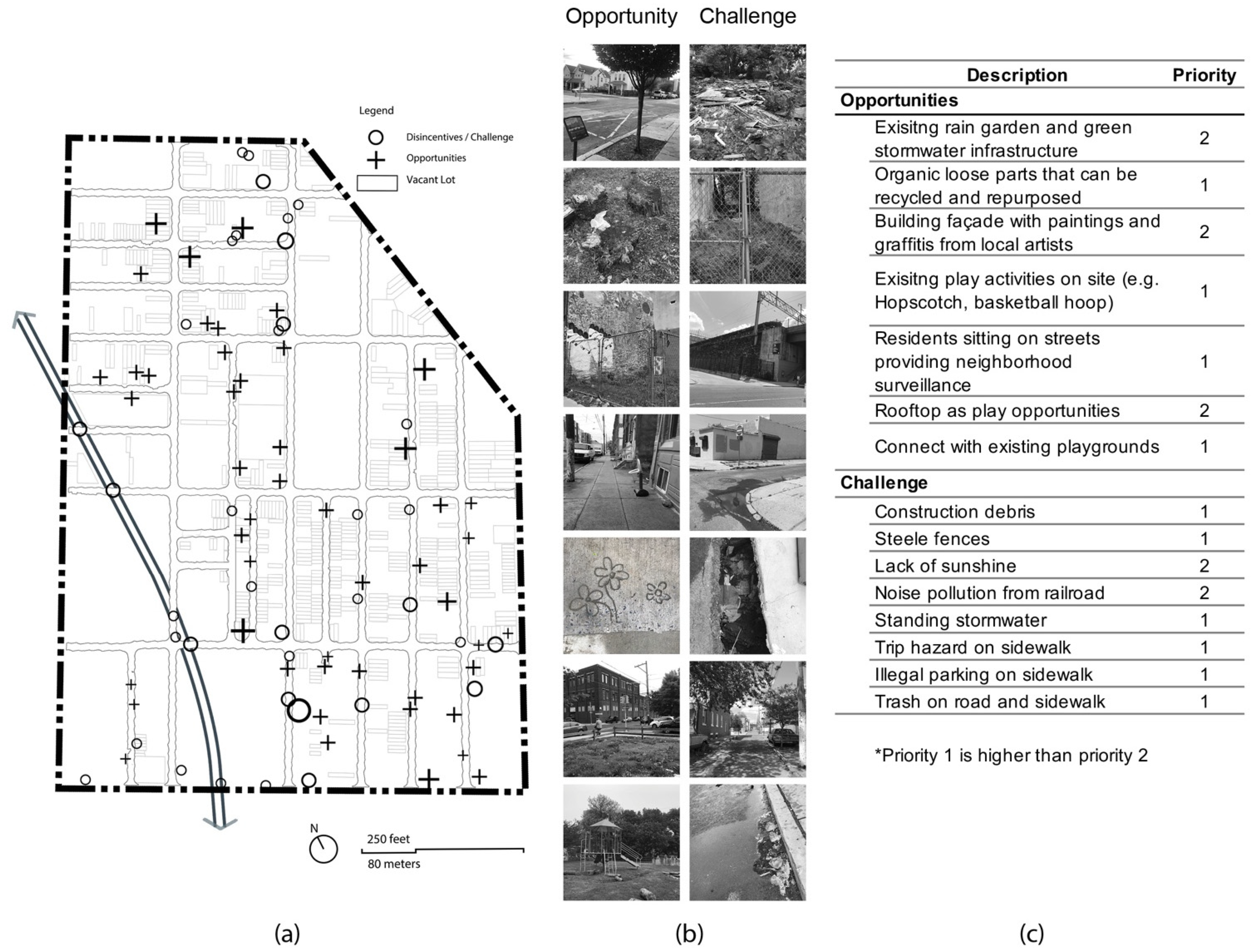 Legend
Disincentives / Challenge
Opportunities
Vacant Lot

N
250 feet
80 meters

(a)

Opportunity Challenge

(b)

| Description | Priority |
|---|---|
| **Opportunities** | |
| Exisitng rain garden and green stormwater infrastructure | 2 |
| Organic loose parts that can be recycled and repurposed | 1 |
| Building façade with paintings and graffitis from local artists | 2 |
| Exisitng play activities on site (e.g. Hopscotch, basketball hoop) | 1 |
| Residents sitting on streets providing neighborhood surveillance | 1 |
| Rooftop as play opportunities | 2 |
| Connect with existing playgrounds | 1 |
| **Challenge** | |
| Construction debris | 1 |
| Steele fences | 1 |
| Lack of sunshine | 2 |
| Noise pollution from railroad | 2 |
| Standing stormwater | 1 |
| Trip hazard on sidewalk | 1 |
| Illegal parking on sidewalk | 1 |
| Trash on road and sidewalk | 1 |

*Priority 1 is higher than priority 2

(c)