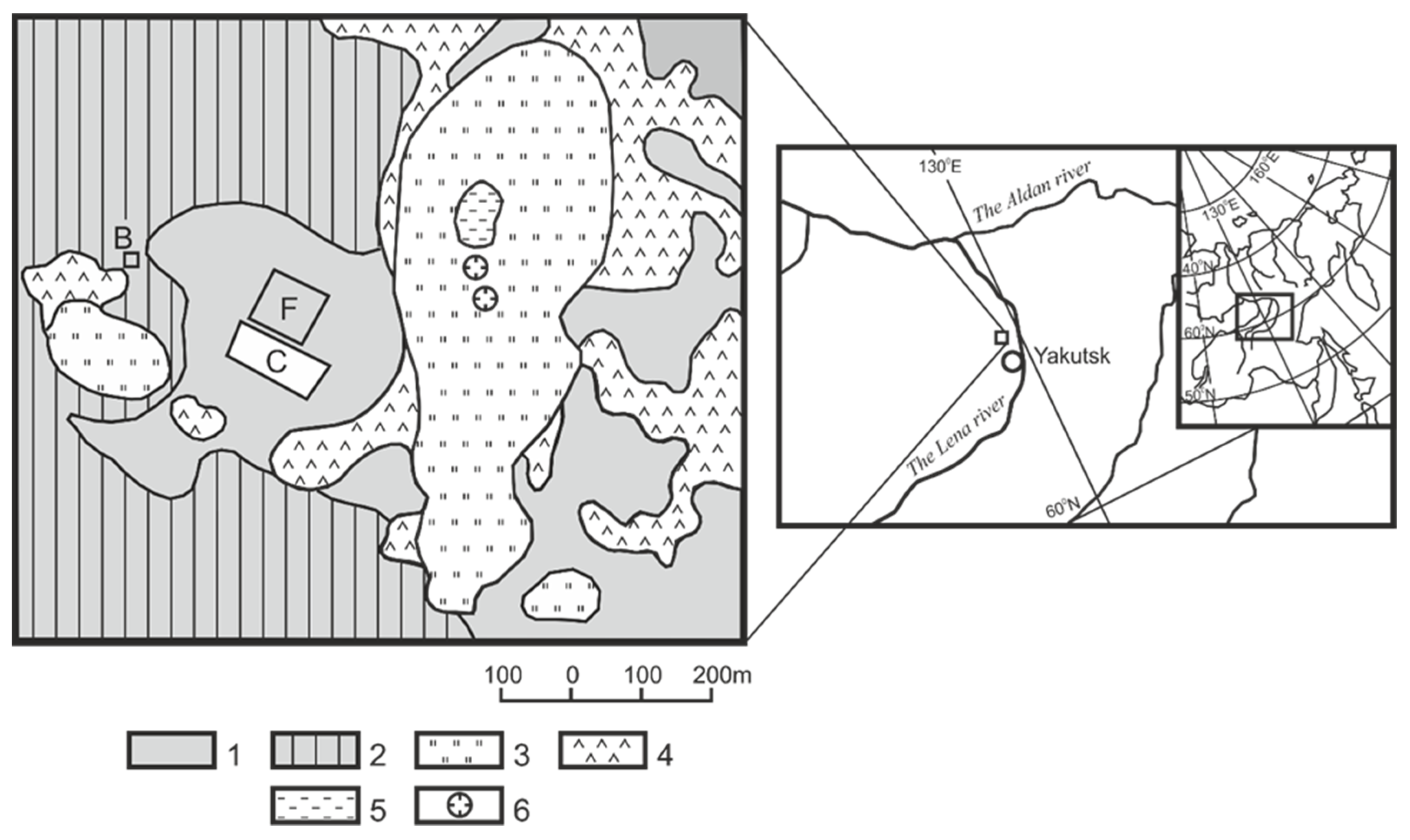 B
F
C

130°E
The Aldan river
Yakutsk
The Lena river
60°N

160°E
130°E
40°N
60°N
50°N

100 0 100 200m

1
2
3
4
5
6