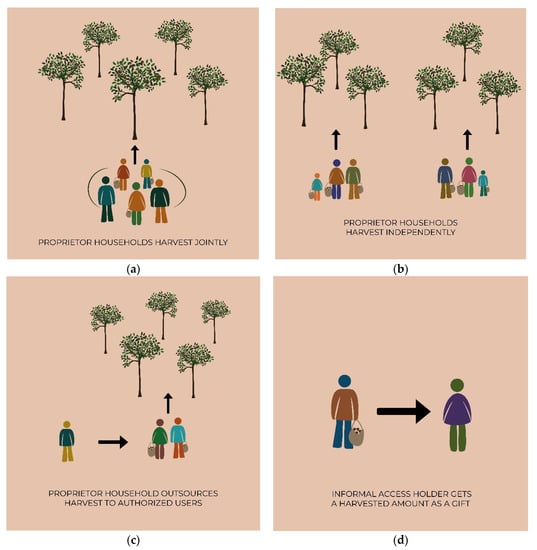 PROPRIETOR HOUSEHOLDS HARVEST JOINTLY

(a)

PROPRIETOR HOUSEHOLDS HARVEST INDEPENDENTLY

(b)

PROPRIETOR HOUSEHOLD OUTSOURCES HARVEST TO AUTHORIZED USERS

(c)

INFORMAL ACCESS HOLDER GETS A HARVESTED AMOUNT AS A GIFT

(d)