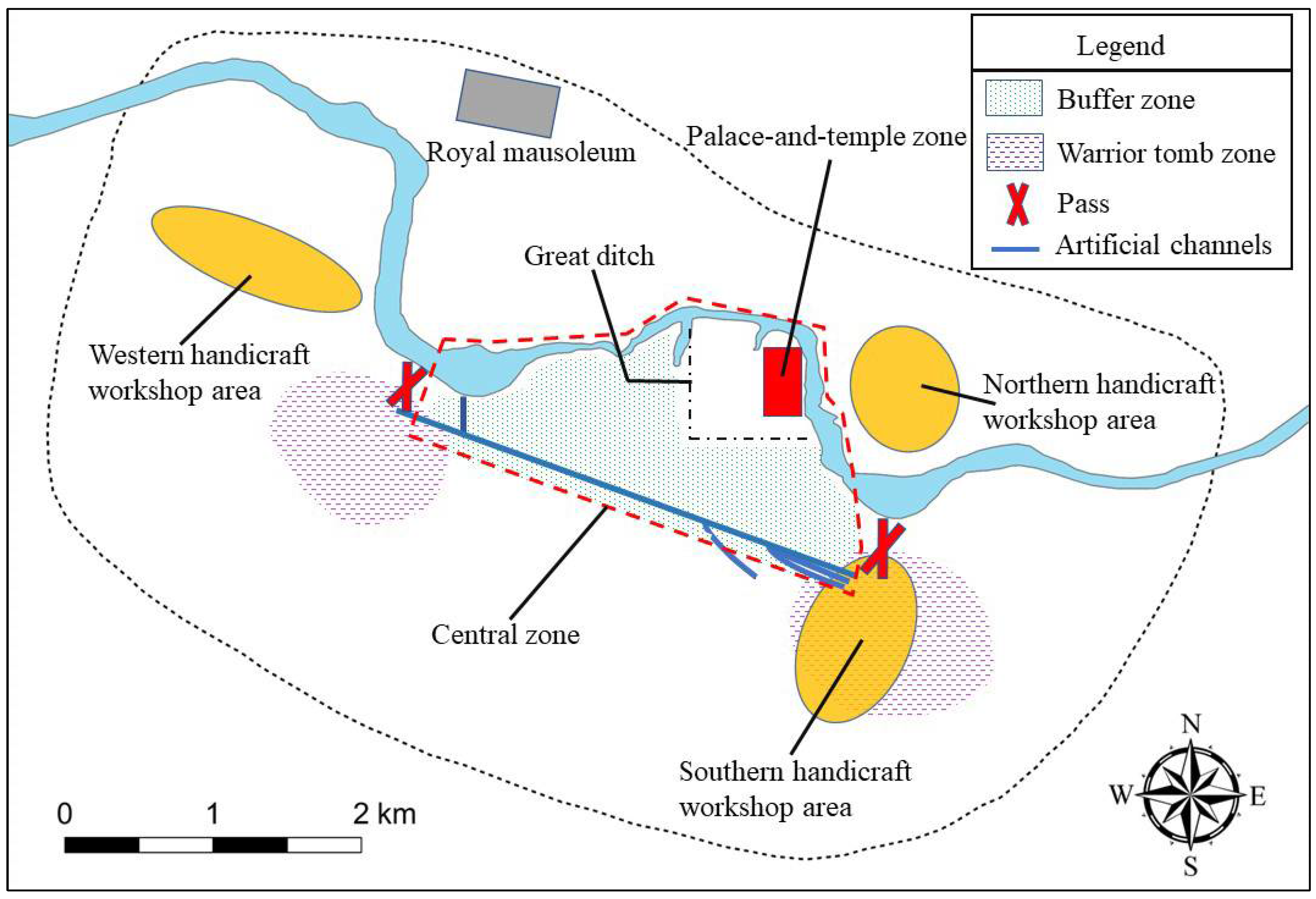 Legend
Buffer zone
Warrior tomb zone
Pass
Artificial channels

Royal mausoleum

Palace-and-temple zone

Great ditch

Western handicraft workshop area

Northern handicraft workshop area

Central zone

Southern handicraft workshop area

0 1 2 km

N
W
E
S