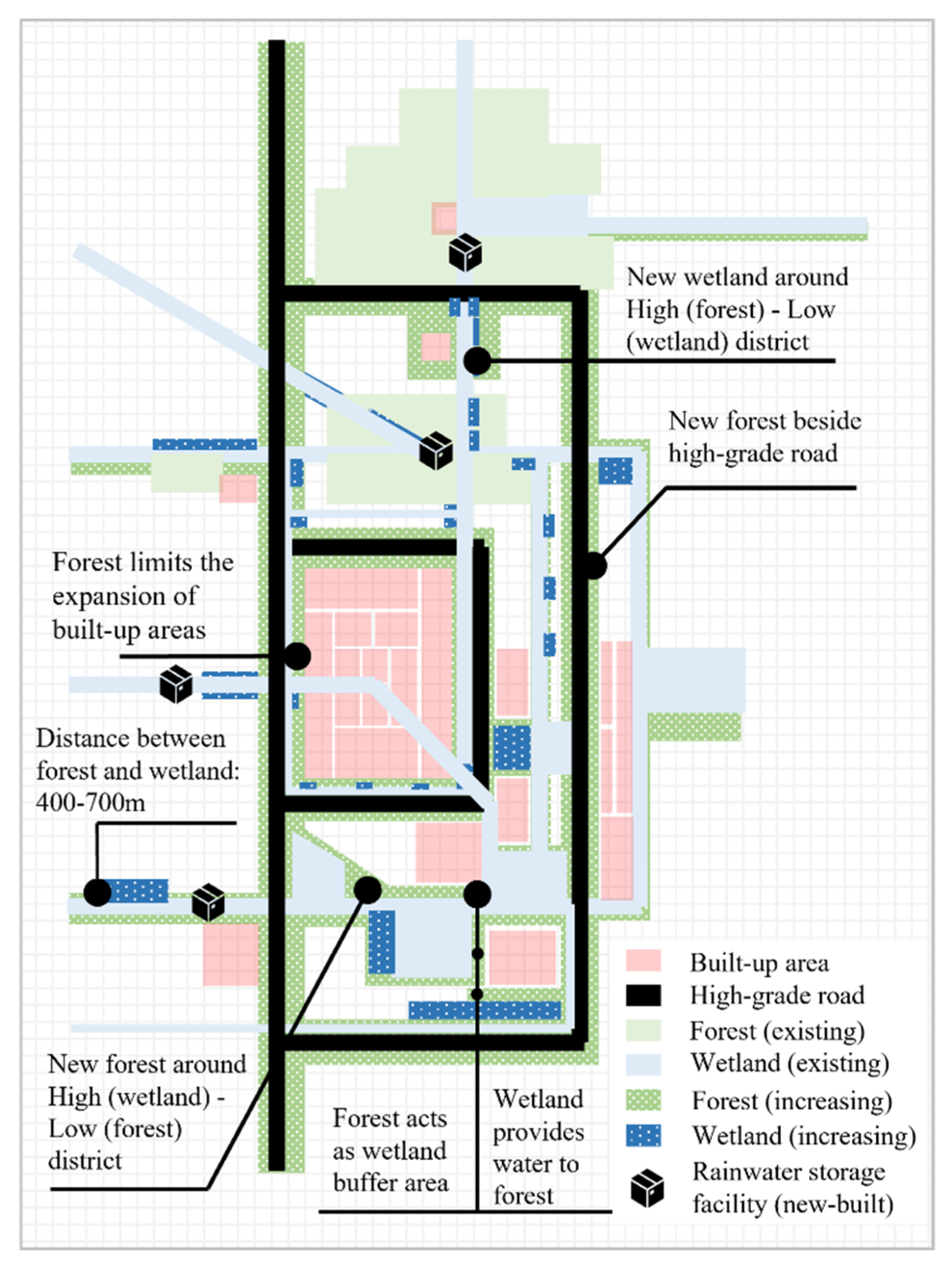 New wetland around High (forest) - Low (wetland) district

New forest beside high-grade road

Forest limits the expansion of built-up areas

Distance between forest and wetland: 400-700m

New forest around High (wetland) - Low (forest) district

Forest acts as wetland buffer area

Wetland provides water to forest

Built-up area
High-grade road
Forest (existing)
Wetland (existing)
Forest (increasing)
Wetland (increasing)
Rainwater storage facility (new-built)