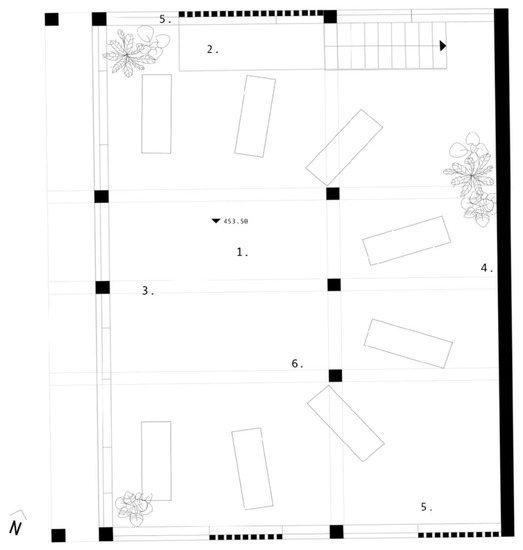 5.

2.

453.50

1.

4.

3.

6.

5.

N