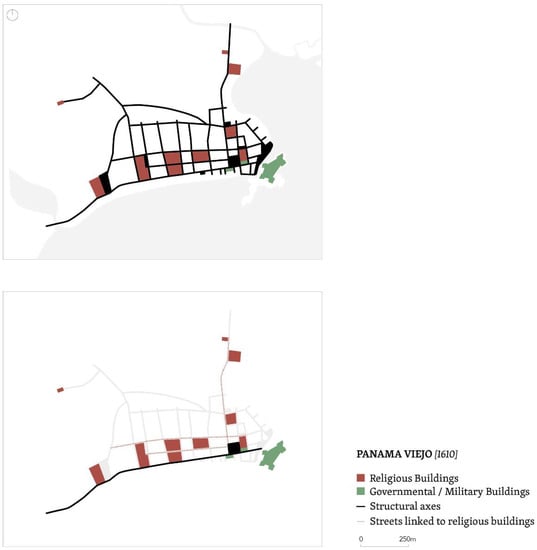 PANAMA VIEJO [1610]

Religious Buildings
Governmental / Military Buildings
Structural axes
Streets linked to religious buildings

0 250m