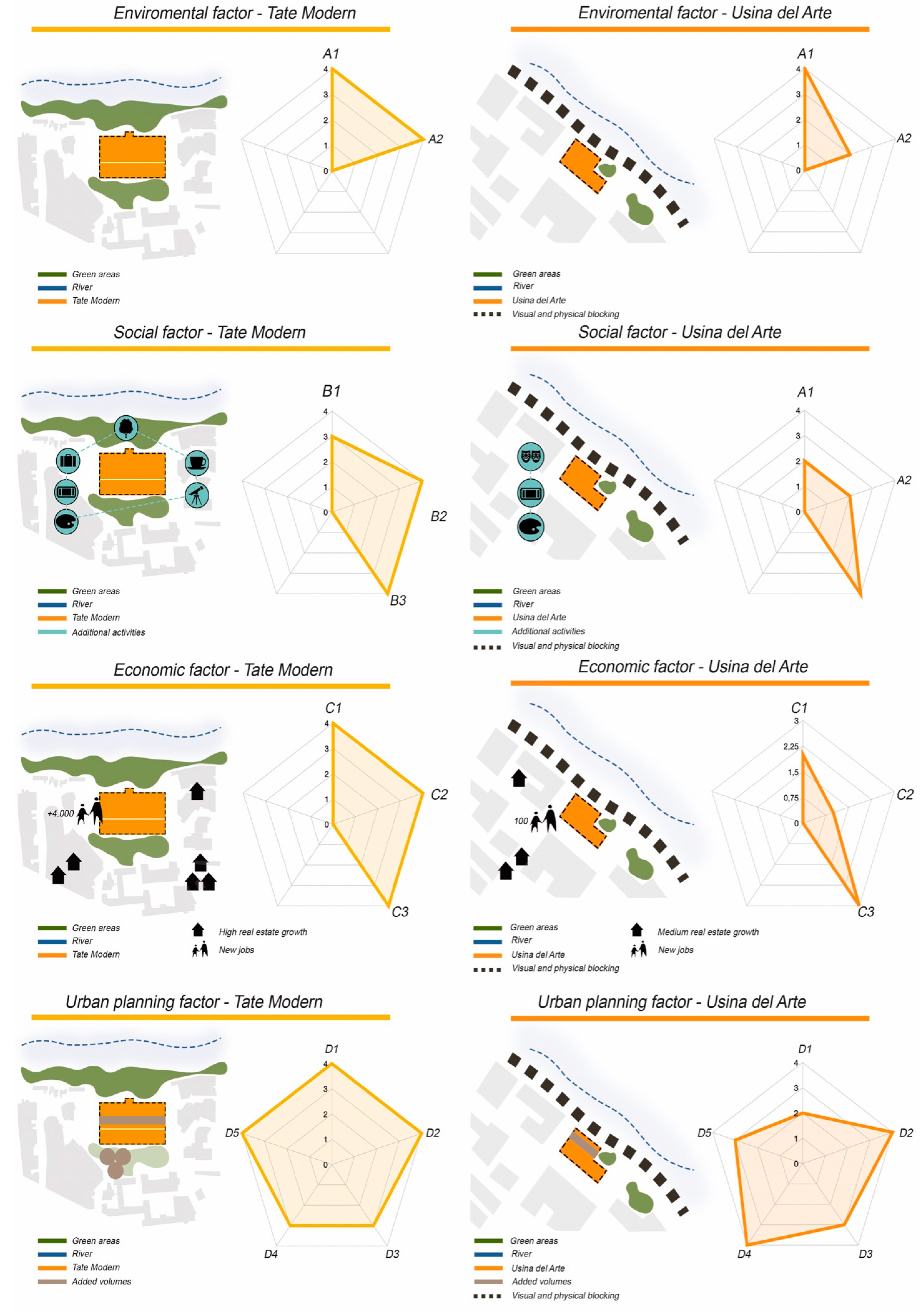 Enviromental factor - Tate Modern

A1
4
3
2
1
0
A2

Green areas
River
Tate Modern

Enviromental factor - Usina del Arte

A1
4
3
2
1
0
A2

Green areas
River
Usina del Arte
Visual and physical blocking

Social factor - Tate Modern

B1
4
3
2
1
0
B2
B3

Green areas
River
Tate Modern
Additional activities

Social factor - Usina del Arte

A1
4
3
2
1
0
A2

Green areas
River
Usina del Arte
Additional activities
Visual and physical blocking

Economic factor - Tate Modern

+4.000

C1
4
3
2
1
0
C2
C3

Green areas
River
Tate Modern
High real estate growth
New jobs

Economic factor - Usina del Arte

100

C1
3
2,25
1,5
0,75
0
C2
C3

Green areas
River
Usina del Arte
Visual and physical blocking
Medium real estate growth
New jobs

Urban planning factor - Tate Modern

D1
4
3
2
1
0
D2
D3
D4
D5

Green areas
River
Tate Modern
Added volumes

Urban planning factor - Usina del Arte

D1
4
3
2
1
0
D2
D3
D4
D5

Green areas
River
Usina del Arte
Added volumes
Visual and physical blocking