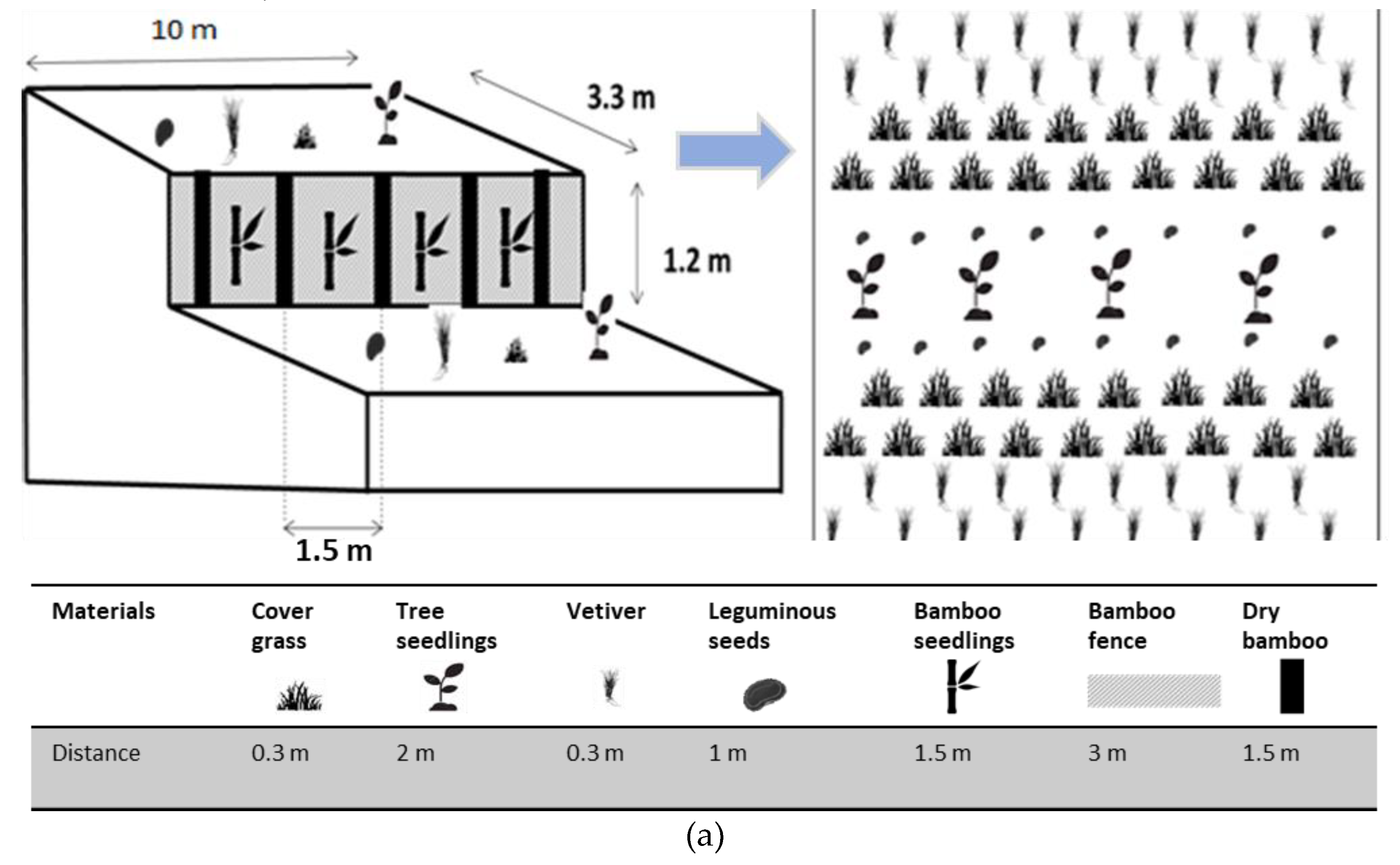 10 m

3.3 m

1.2 m

1.5 m

| Materials | Cover grass | Tree seedlings | Vetiver | Leguminous seeds | Bamboo seedlings | Bamboo fence | Dry bamboo |
|---|---|---|---|---|---|---|---|
| Distance | 0.3 m | 2 m | 0.3 m | 1 m | 1.5 m | 3 m | 1.5 m |

(a)