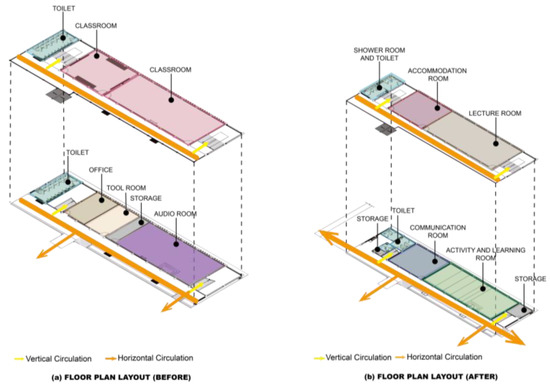 TOILET

CLASSROOM

CLASSROOM

TOILET

OFFICE

TOOL ROOM

STORAGE

AUDIO ROOM

Vertical Circulation Horizontal Circulation

(a) FLOOR PLAN LAYOUT (BEFORE)

SHOWER ROOM AND TOILET

ACCOMMODATION ROOM

LECTURE ROOM

STORAGE

TOILET

COMMUNICATION ROOM

ACTIVITY AND LEARNING ROOM

STORAGE

Vertical Circulation Horizontal Circulation

(b) FLOOR PLAN LAYOUT (AFTER)