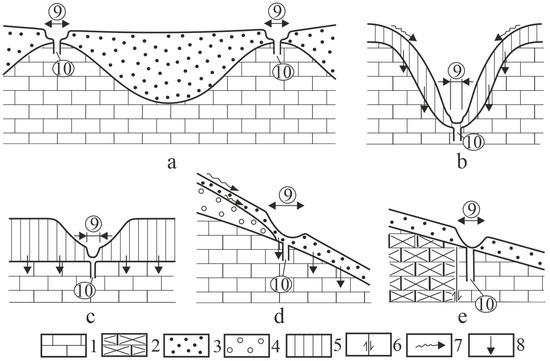 9
9
10
10
a
9
10
b
9
10
c
9
10
d
9
10
e
1 2 3 4 5 6 7 8