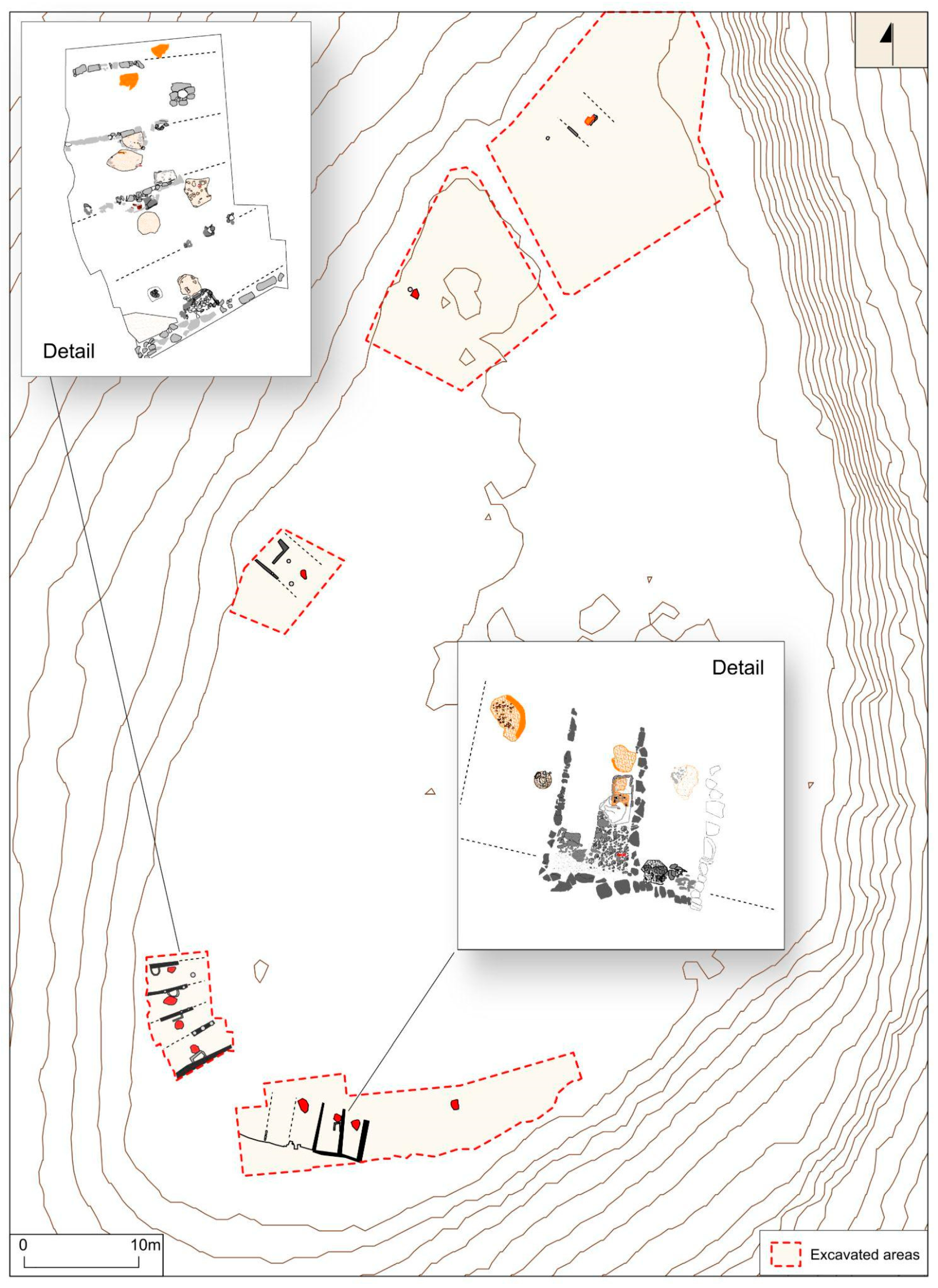 Detail

Detail

0 10m

Excavated areas