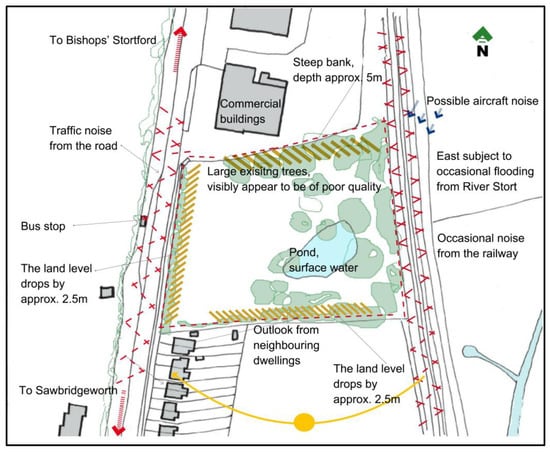 To Bishops' Stortford

N

Steep bank, depth approx. 5m

Commercial buildings

Possible aircraft noise

Traffic noise from the road

East subject to occasional flooding from River Stort

Large exisitng trees, visibly appear to be of poor quality

Bus stop

Occasional noise from the railway

Pond, surface water

The land level drops by approx. 2.5m

Outlook from neighbouring dwellings

The land level drops by approx. 2.5m

To Sawbridgeworth