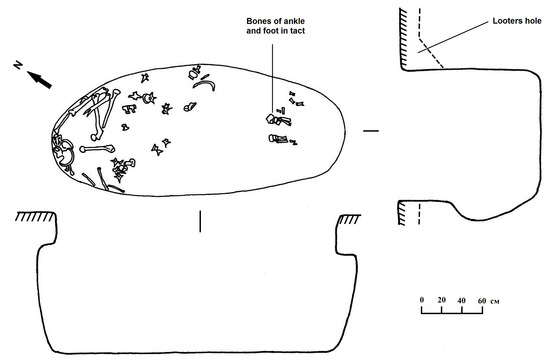 N

Bones of ankle and foot in tact

Looters hole

0 20 40 60 см