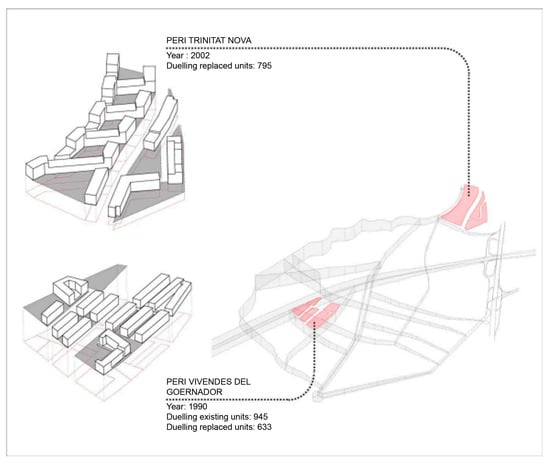 PERI TRINITAT NOVA
Year : 2002
Duelling replaced units: 795

PERI VIVENDES DEL GOERNADOR
Year: 1990
Duelling existing units: 945
Duelling replaced units: 633