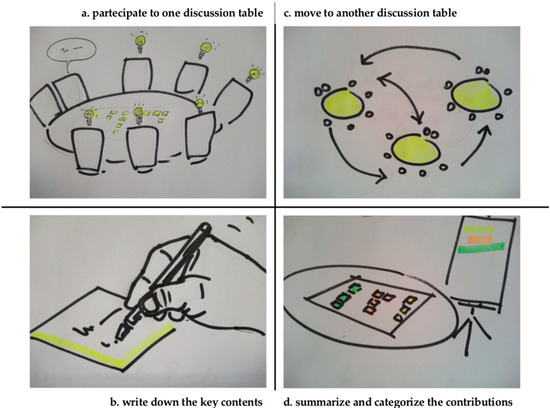 a. partecipate to one discussion table

c. move to another discussion table

b. write down the key contents

d. summarize and categorize the contributions