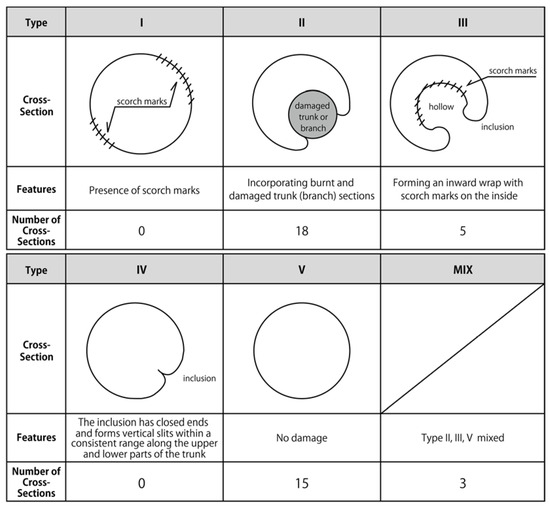 | Type | I | II | III |
|---|---|---|---|
| Cross-Section | scorch marks | damaged trunk or branch | scorch marks hollow inclusion |
| Features | Presence of scorch marks | Incorporating burnt and damaged trunk (branch) sections | Forming an inward wrap with scorch marks on the inside |
| Number of Cross-Sections | 0 | 18 | 5 |

| Type | IV | V | MIX |
|---|---|---|---|
| Cross-Section | inclusion | | |
| Features | The inclusion has closed ends and forms vertical slits within a consistent range along the upper and lower parts of the trunk | No damage | Type II, III, V mixed |
| Number of Cross-Sections | 0 | 15 | 3 |